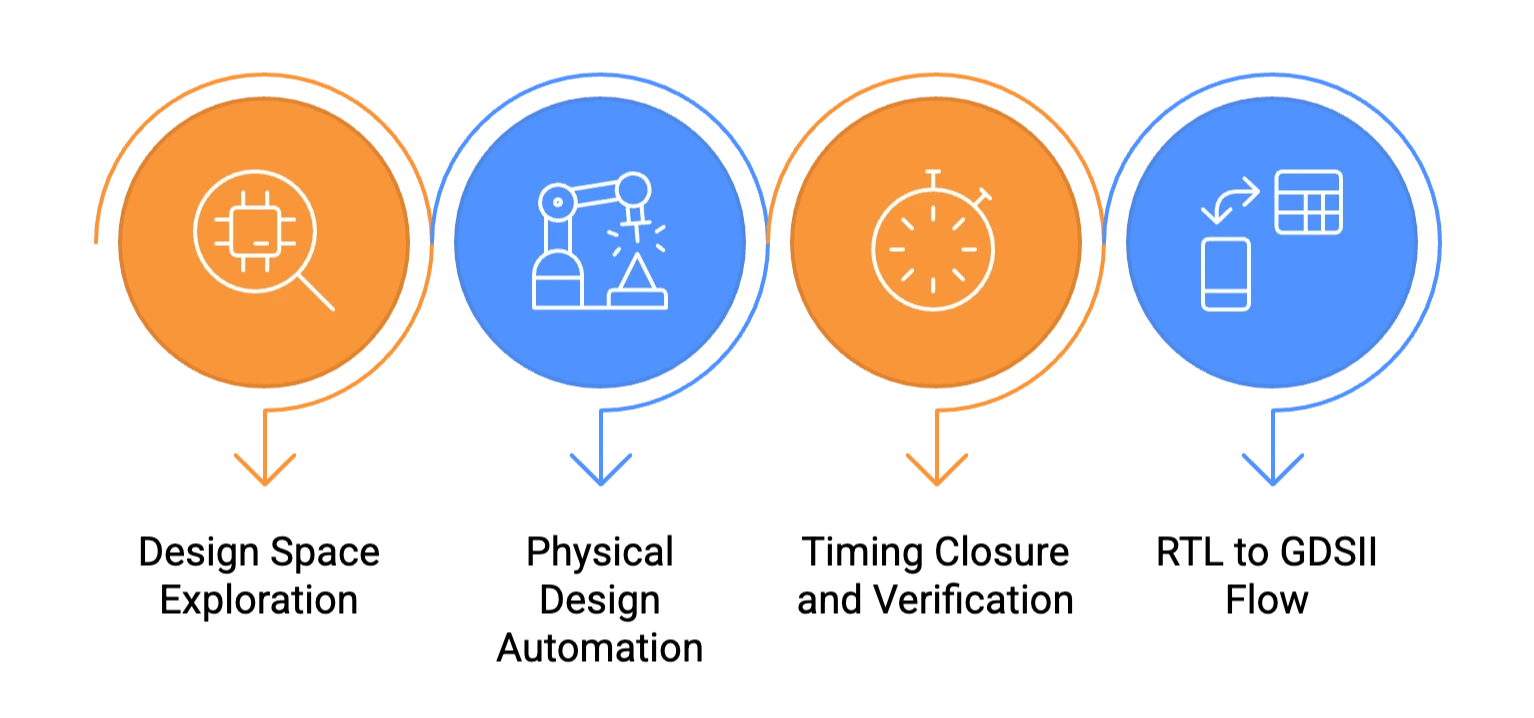 Design Space Exploration

Physical Design Automation

Timing Closure and Verification

RTL to GDSII Flow